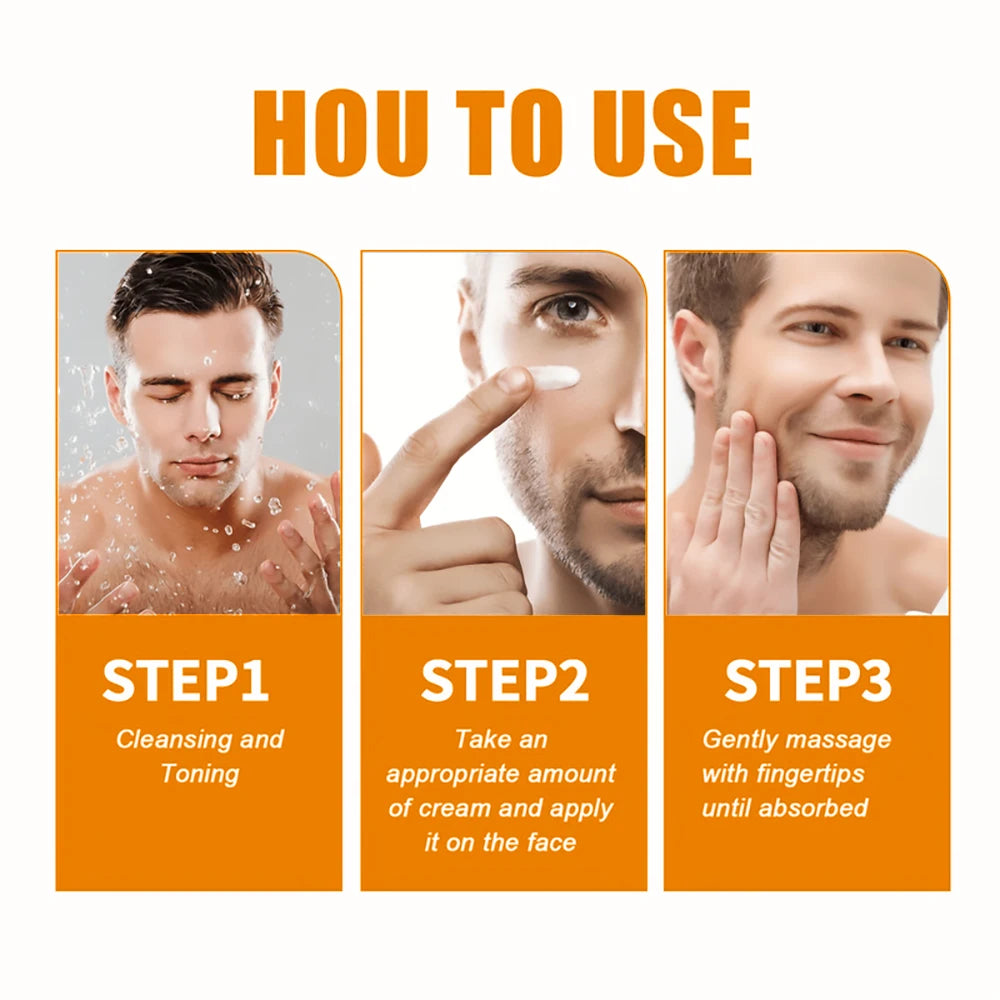 HOU TO USE

STEP1
Cleansing and Toning

STEP2
Take an appropriate amount of cream and apply it on the face

STEP3
Gently massage with fingertips until absorbed